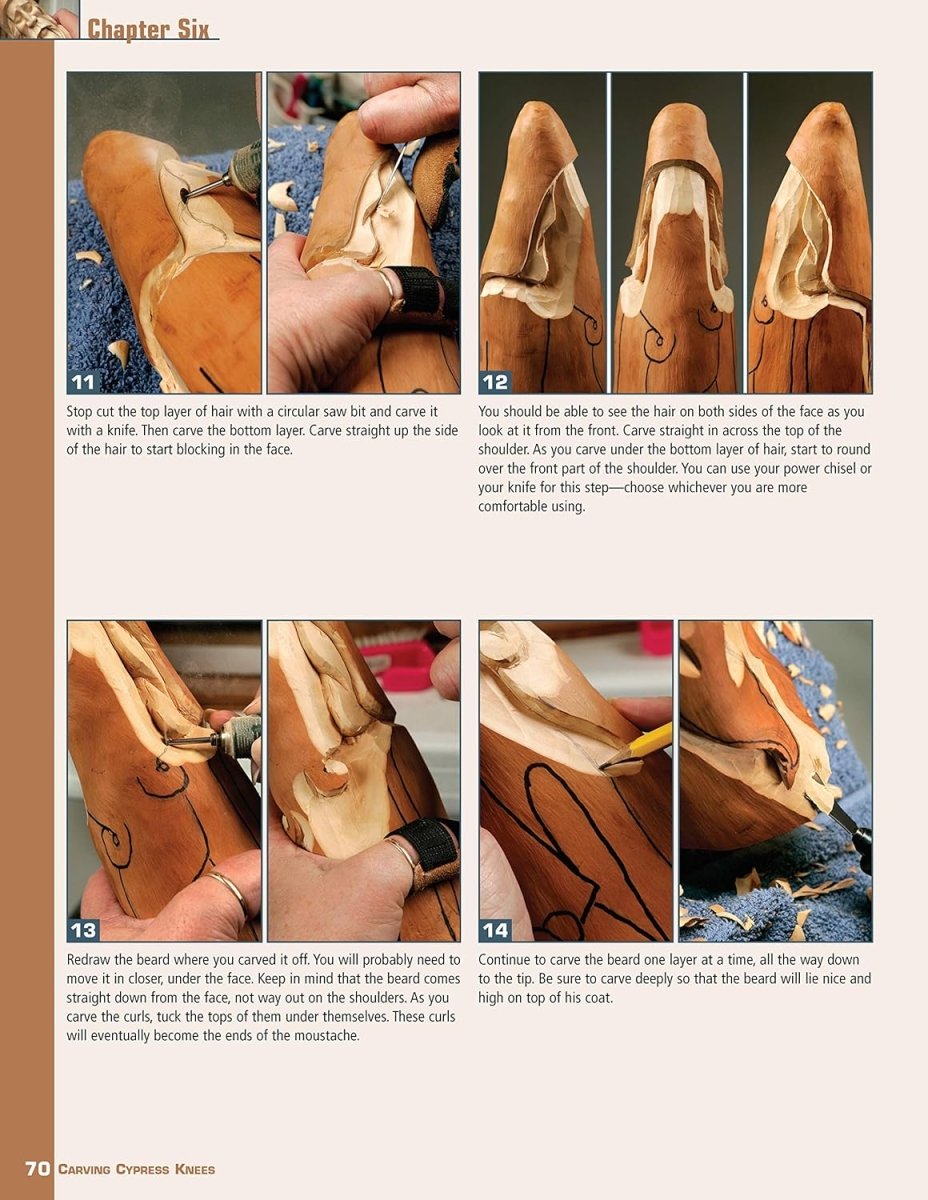 Chapter Six

11

Stop cut the top layer of hair with a circular saw bit and carve it with a knife. Then carve the bottom layer. Carve straight up the side of the hair to start blocking in the face.

12

You should be able to see the hair on both sides of the face as you look at it from the front. Carve straight in across the top of the shoulder. As you carve under the bottom layer of hair, start to round over the front part of the shoulder. You can use your power chisel or your knife for this step—choose whichever you are more comfortable using.

13

Redraw the beard where you carved it off. You will probably need to move it in closer, under the face. Keep in mind that the beard comes straight down from the face, not way out on the shoulders. As you carve the curls, tuck the tops of them under themselves. These curls will eventually become the ends of the moustache.

14

Continue to carve the beard one layer at a time, all the way down to the tip. Be sure to carve deeply so that the beard will lie nice and high on top of his coat.

70 Carving Cypress Knees